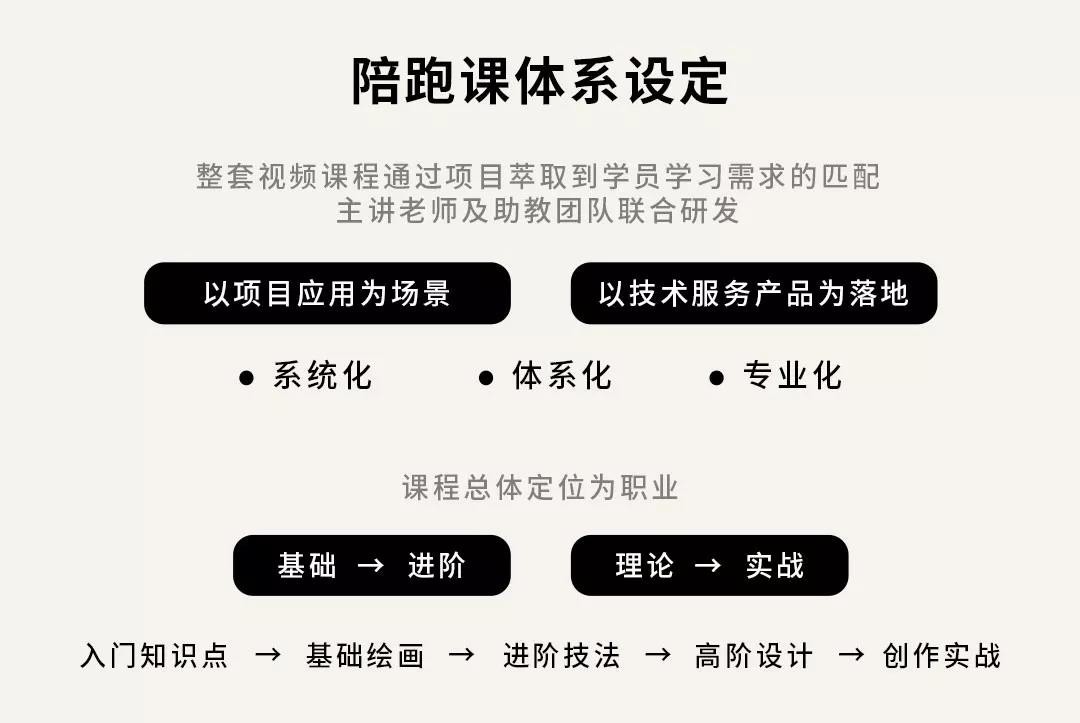 陪跑课体系设定

整套视频课程通过项目萃取到学员学习需求的匹配
主讲老师及助教团队联合研发

以项目应用为场景

以技术服务产品为落地

• 系统化 • 体系化 • 专业化

课程总体定位为职业

基础 → 进阶

理论 → 实战

入门知识点 → 基础绘画 → 进阶技法 → 高阶设计 → 创作实战